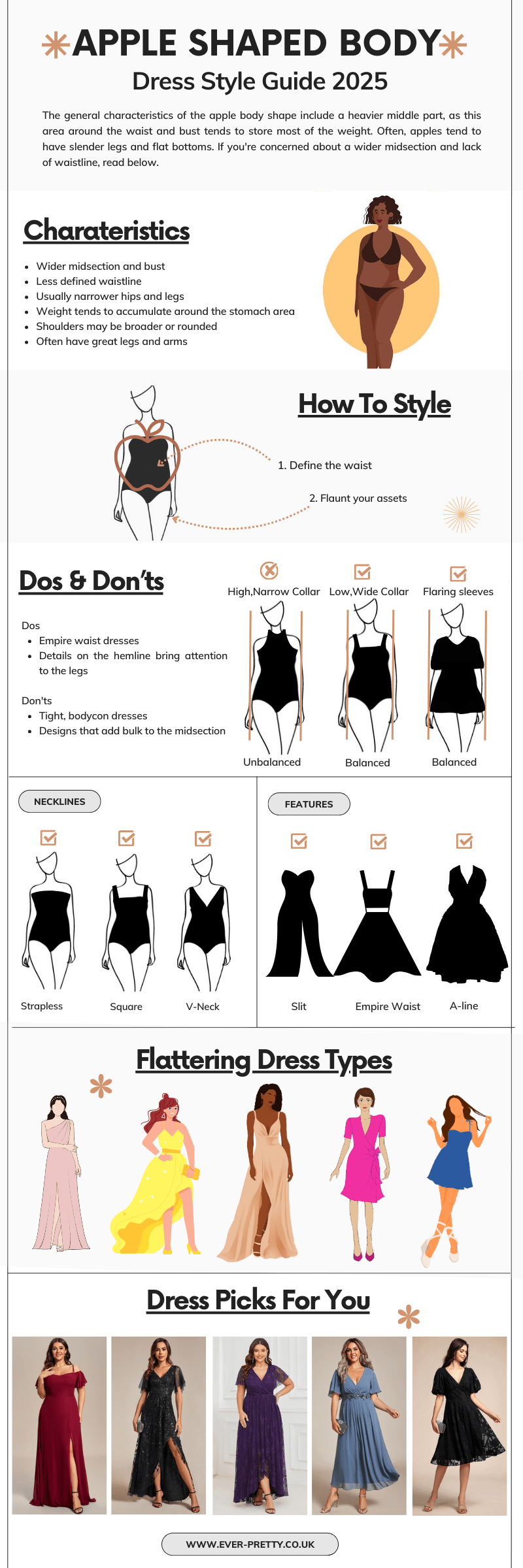 APPLE SHAPED BODY
Dress Style Guide 2025

The general characteristics of the apple body shape include a heavier middle part, as this area around the waist and bust tends to store most of the weight. Often, apples tend to have slender legs and flat bottoms. If you're concerned about a wider midsection and lack of waistline, read below.

Charateristics

- Wider midsection and bust
- Less defined waistline
- Usually narrower hips and legs
- Weight tends to accumulate around the stomach area
- Shoulders may be broader or rounded
- Often have great legs and arms

How To Style

1. Define the waist
2. Flaunt your assets

Dos & Don'ts

Dos
- Empire waist dresses
- Details on the hemline bring attention to the legs

Don'ts
- Tight, bodycon dresses
- Designs that add bulk to the midsection

High,Narrow Collar
Low,Wide Collar
Flaring sleeves
Unbalanced
Balanced
Balanced

NECKLINES
Strapless
Square
V-Neck

FEATURES
Slit
Empire Waist
A-line

Flattering Dress Types

Dress Picks For You

WWW.EVER-PRETTY.CO.UK